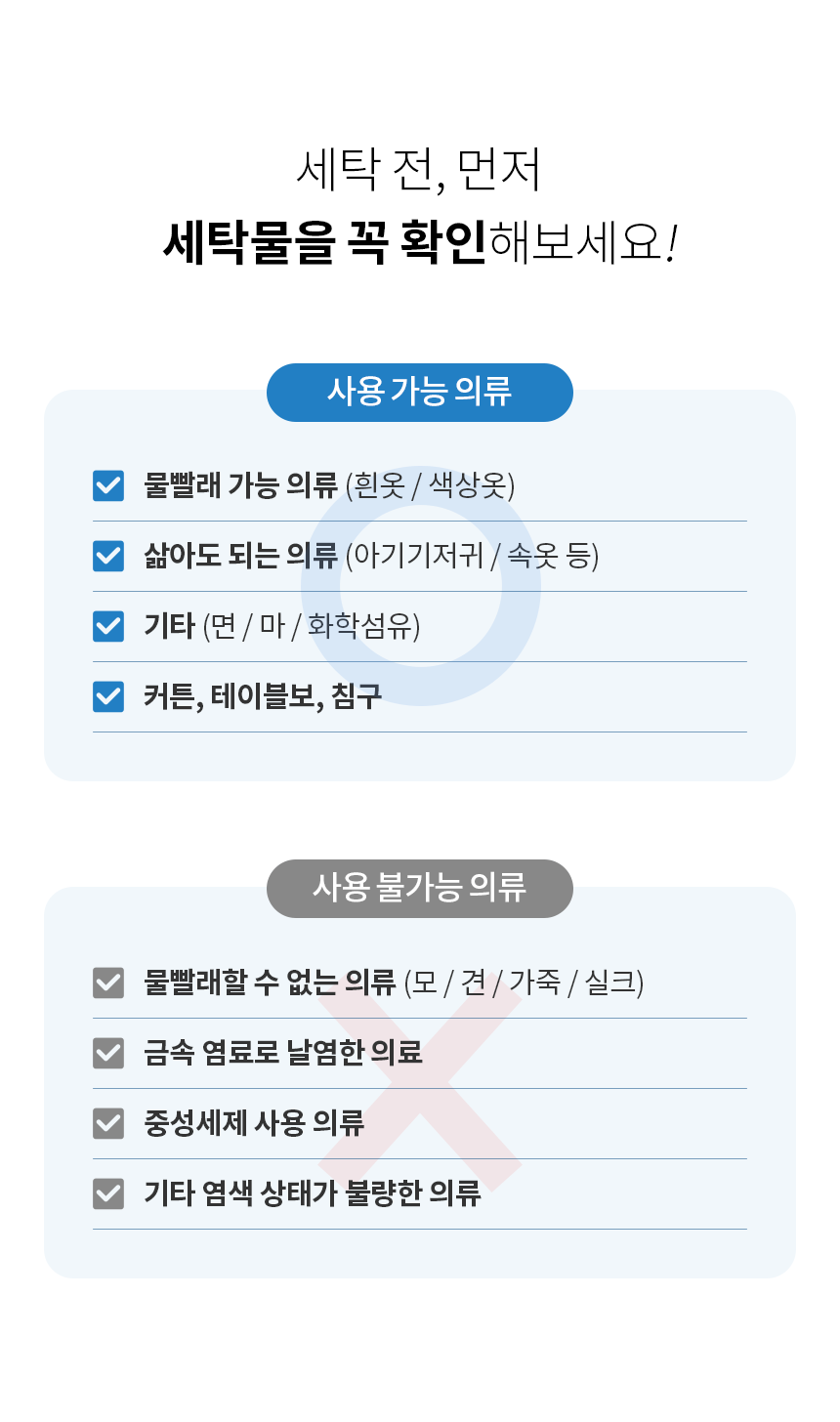 세탁 전, 먼저
세탁물을 꼭 확인해보세요!

사용 가능 의류

물빨래 가능 의류 (흰옷 / 색상옷)

삶아도 되는 의류 (아기기저귀 / 속옷 등)

기타 (면 / 마 / 화학섬유)

커튼, 테이블보, 침구

사용 불가능 의류

물빨래할 수 없는 의류 (모 / 견 / 가죽 / 실크)

금속 염료로 날염한 의료

중성세제 사용 의류

기타 염색 상태가 불량한 의류