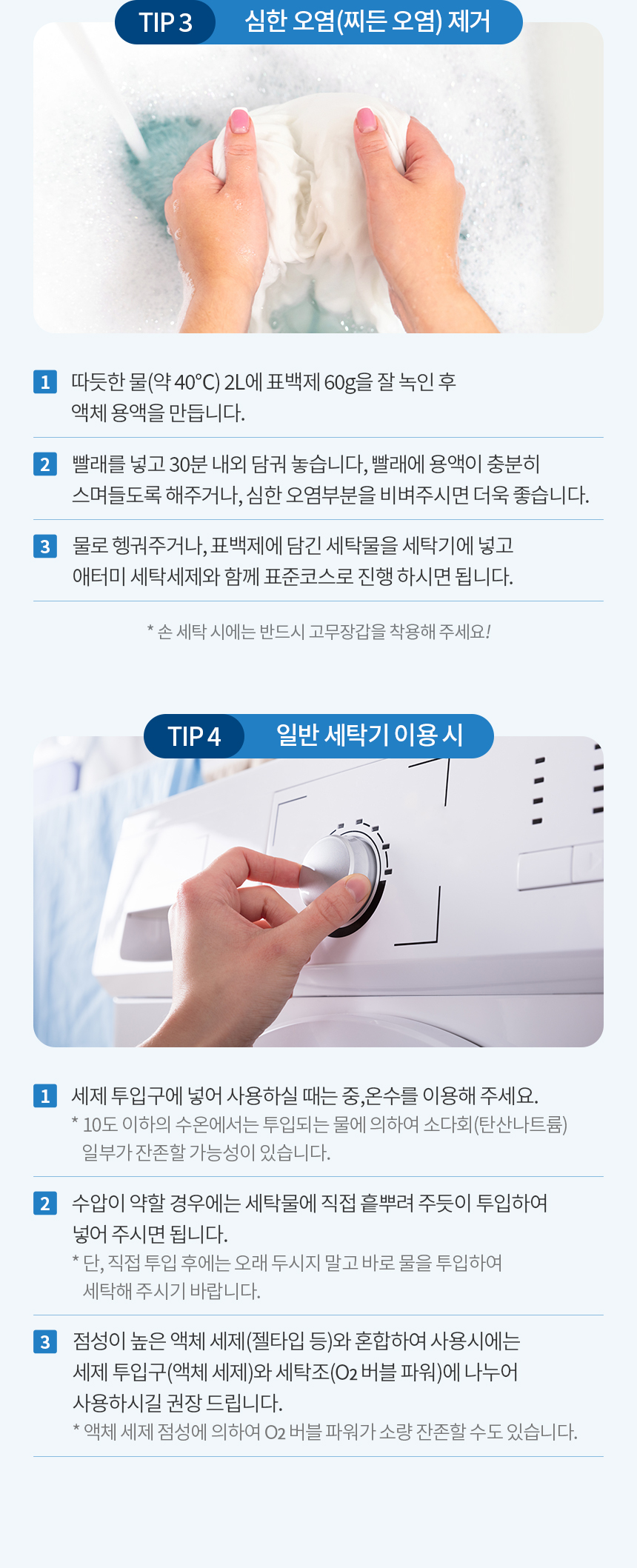 TIP 3 심한 오염(찌든 오염) 제거

1 따듯한 물(약 40°C) 2L에 표백제 60g을 잘 녹인 후 액체 용액을 만듭니다.

2 빨래를 넣고 30분 내외 담궈 놓습니다, 빨래에 용액이 충분히 스며들도록 해주거나, 심한 오염부분을 비벼주시면 더욱 좋습니다.

3 물로 헹궈주거나, 표백제에 담긴 세탁물을 세탁기에 넣고 애터미 세탁세제와 함께 표준코스로 진행 하시면 됩니다.

* 손 세탁 시에는 반드시 고무장갑을 착용해 주세요!

TIP 4 일반 세탁기 이용 시

1 세제 투입구에 넣어 사용하실 때는 중,온수를 이용해 주세요.
* 10도 이하의 수온에서는 투입되는 물에 의하여 소다회(탄산나트륨) 일부가 잔존할 가능성이 있습니다.

2 수압이 약할 경우에는 세탁물에 직접 흩뿌려 주듯이 투입하여 넣어 주시면 됩니다.
* 단, 직접 투입 후에는 오래 두시지 말고 바로 물을 투입하여 세탁해 주시기 바랍니다.

3 점성이 높은 액체 세제(젤타입 등)와 혼합하여 사용시에는 세제 투입구(액체 세제)와 세탁조($O_2$ 버블 파워)에 나누어 사용하시길 권장 드립니다.
* 액체 세제 점성에 의하여 $O_2$ 버블 파워가 소량 잔존할 수도 있습니다.