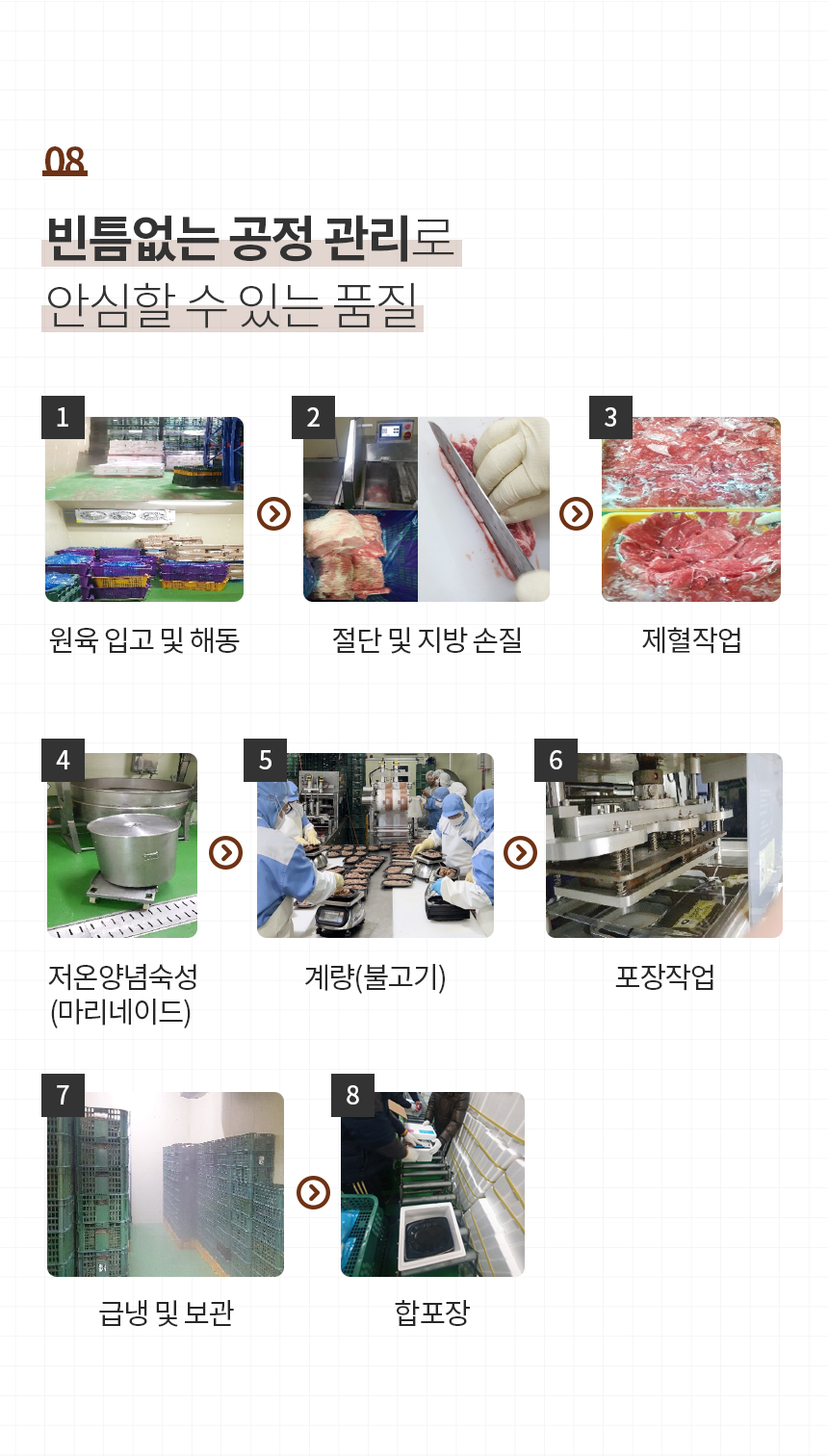 08

빈틈없는 공정 관리로
안심할 수 있는 품질

1
원육 입고 및 해동

2
절단 및 지방 손질

3
제혈작업

4
저온양념숙성
(마리네이드)

5
계량(불고기)

6
포장작업

7
급냉 및 보관

8
합포장